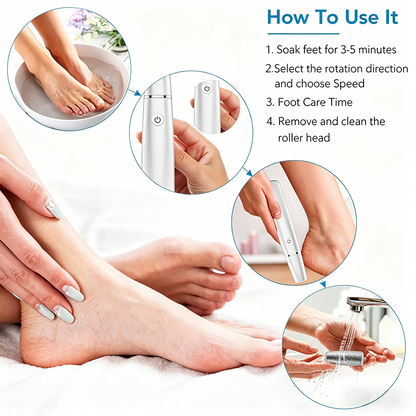 How To Use It

1. Soak feet for 3-5 minutes

2.Select the rotation direction and choose Speed

3. Foot Care Time

4. Remove and clean the roller head